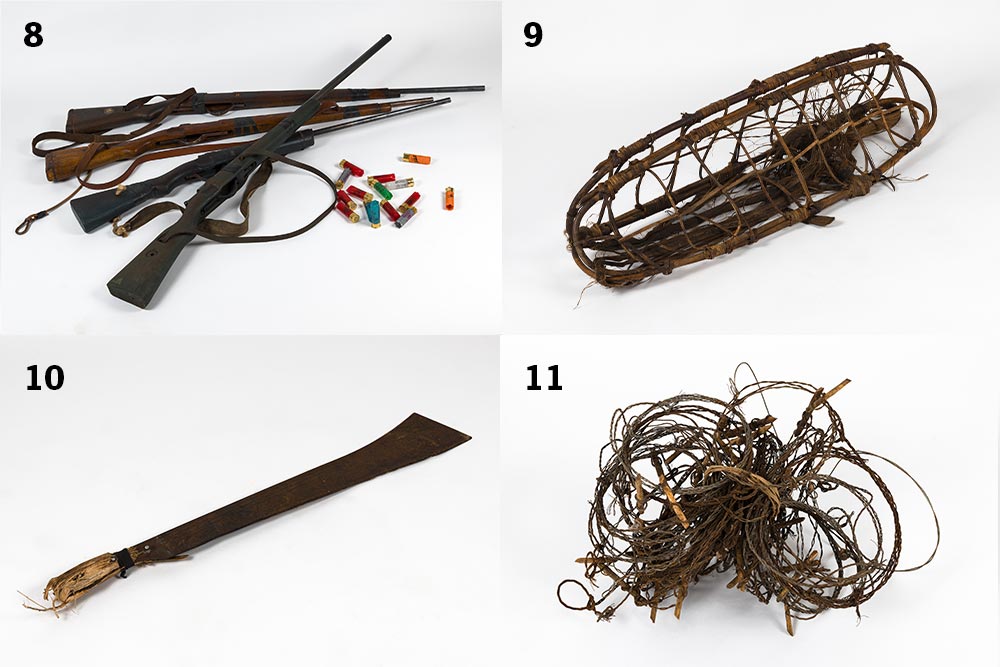 8

9

10

11